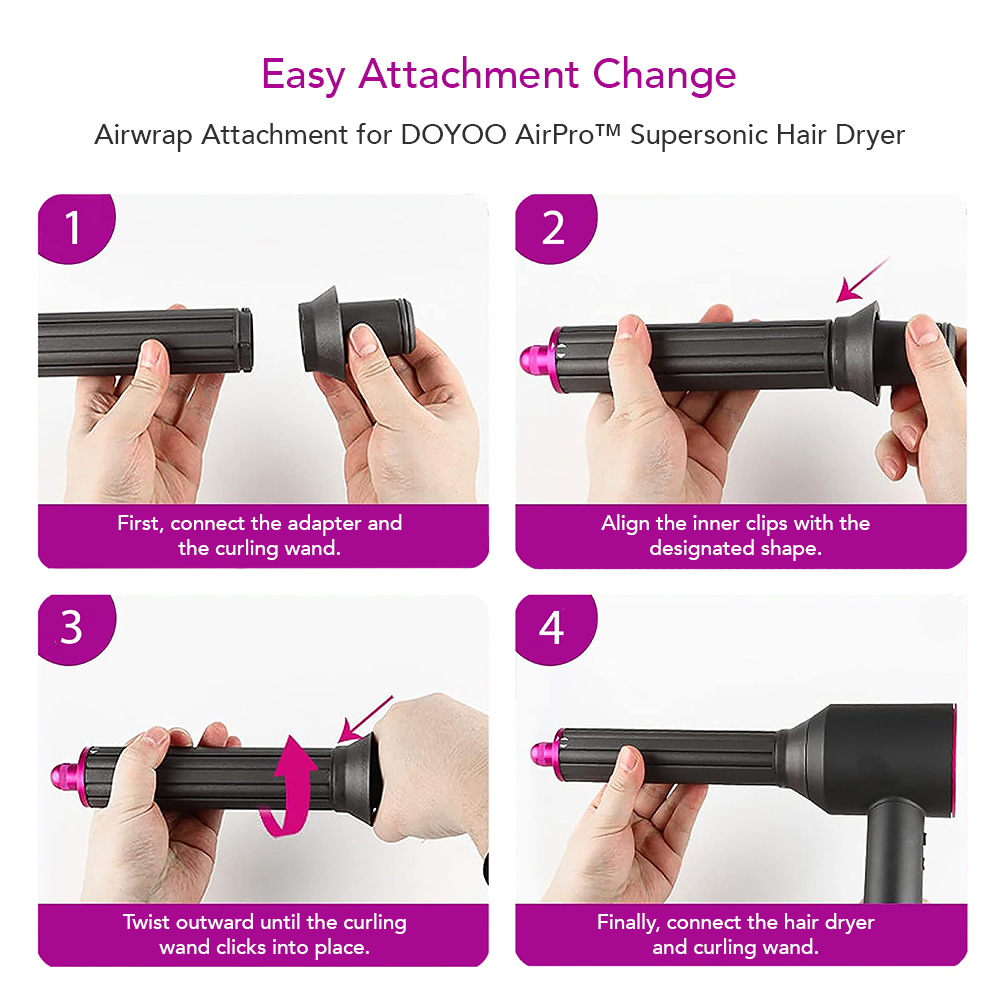 Easy Attachment Change

Airwrap Attachment for DOYOO AirPro™ Supersonic Hair Dryer

1

First, connect the adapter and the curling wand.

2

Align the inner clips with the designated shape.

3

Twist outward until the curling wand clicks into place.

4

Finally, connect the hair dryer and curling wand.